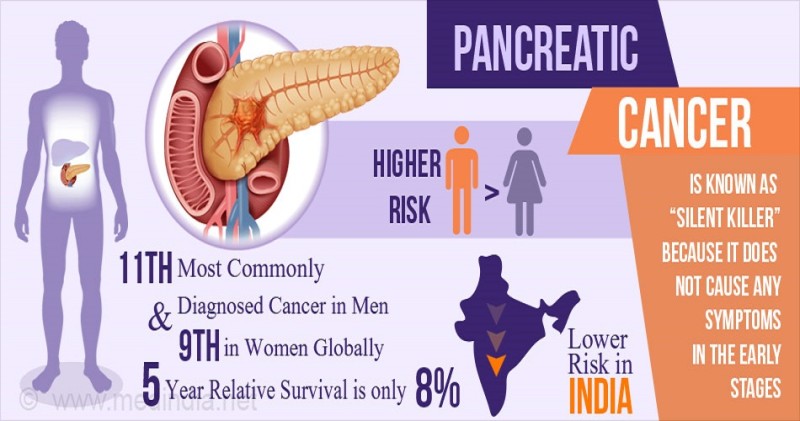 PANCREATIC

CANCER

IS KNOWN AS "SILENT KILLER" BECAUSE IT DOES NOT CAUSE ANY SYMPTOMS IN THE EARLY STAGES

HIGHER RISK >

11TH Most Commonly Diagnosed Cancer in Men & 9TH in Women Globally

5 Year Relative Survival is only 8%

Lower Risk in INDIA

© www.medindia.net